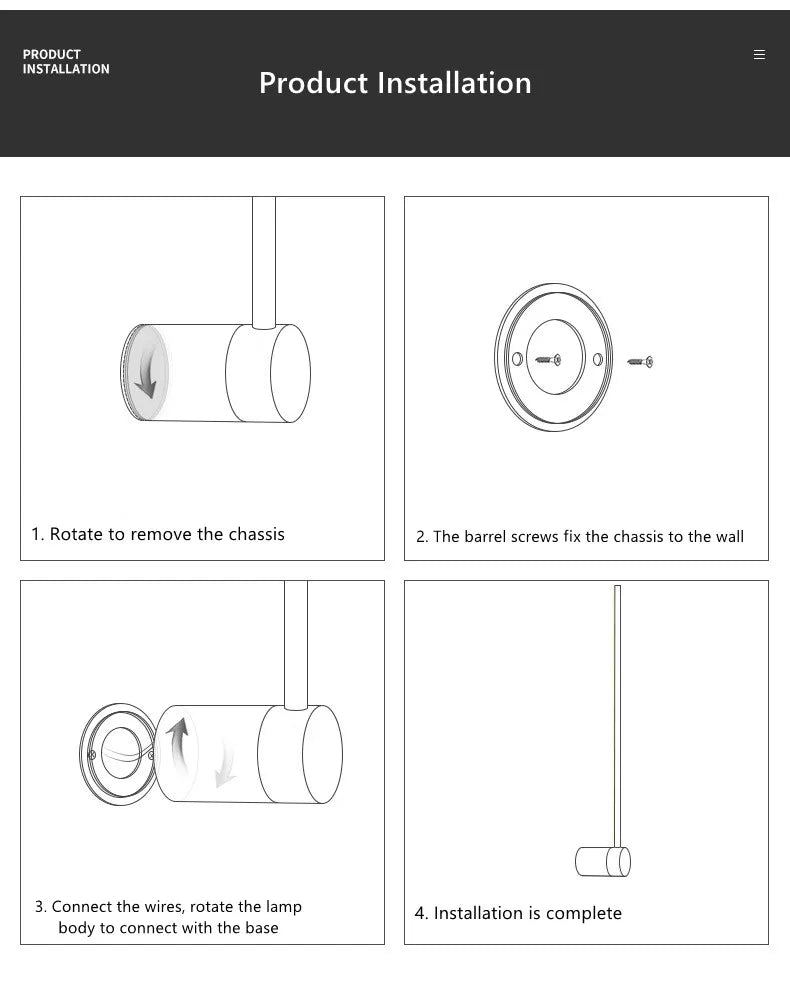 PRODUCT INSTALLATION

Product Installation

1. Rotate to remove the chassis

2. The barrel screws fix the chassis to the wall

3. Connect the wires, rotate the lamp body to connect with the base

4. Installation is complete